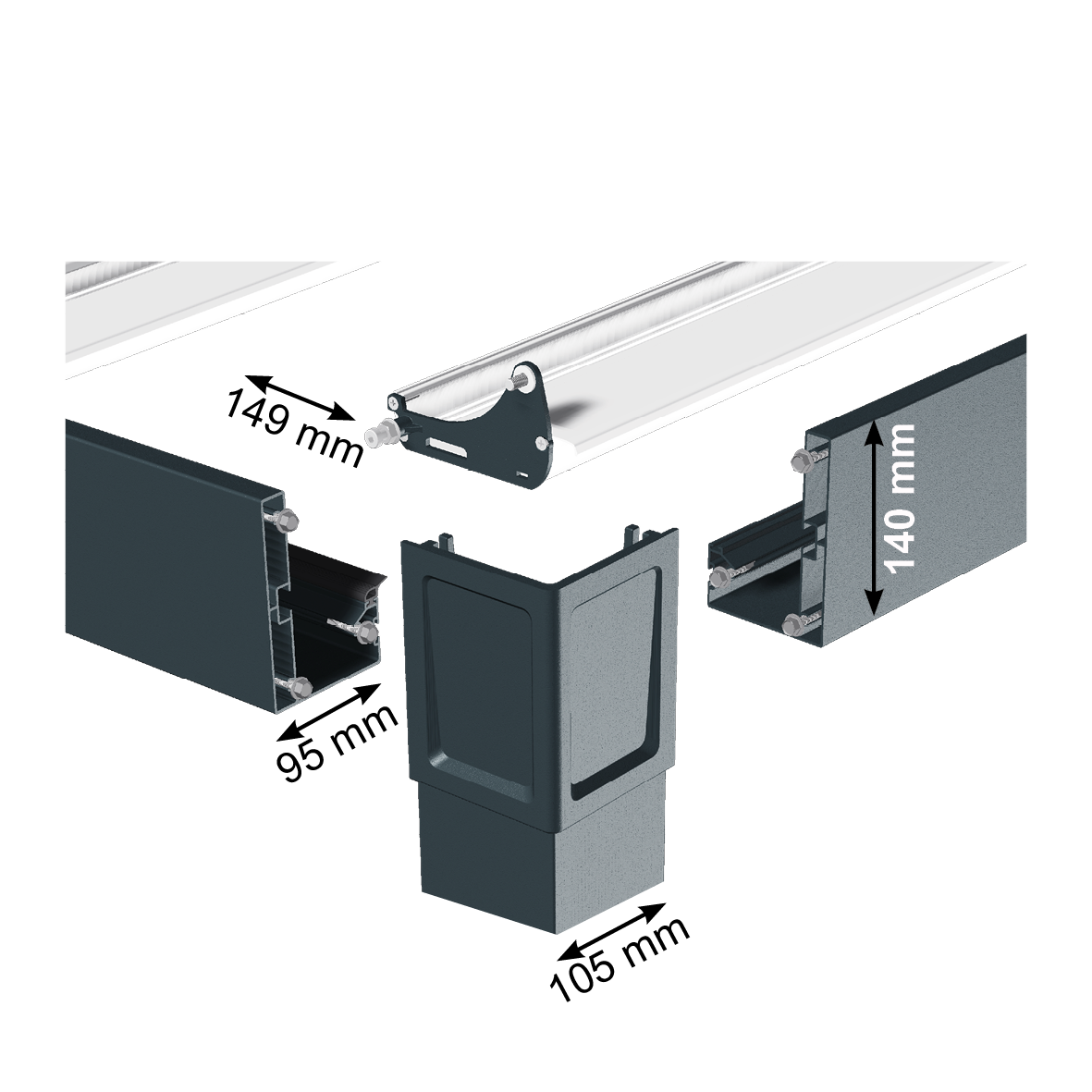 149 mm

140 mm

95 mm

105 mm