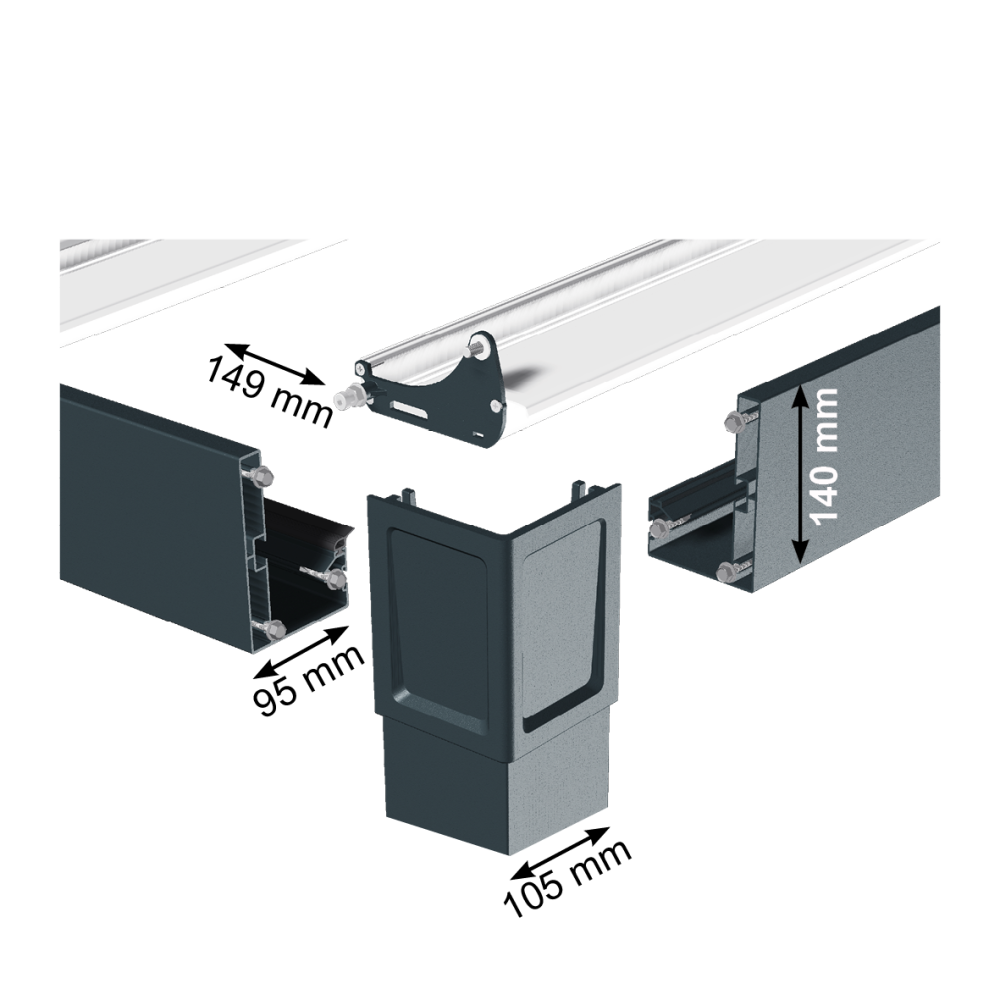 149 mm

140 mm

95 mm

105 mm